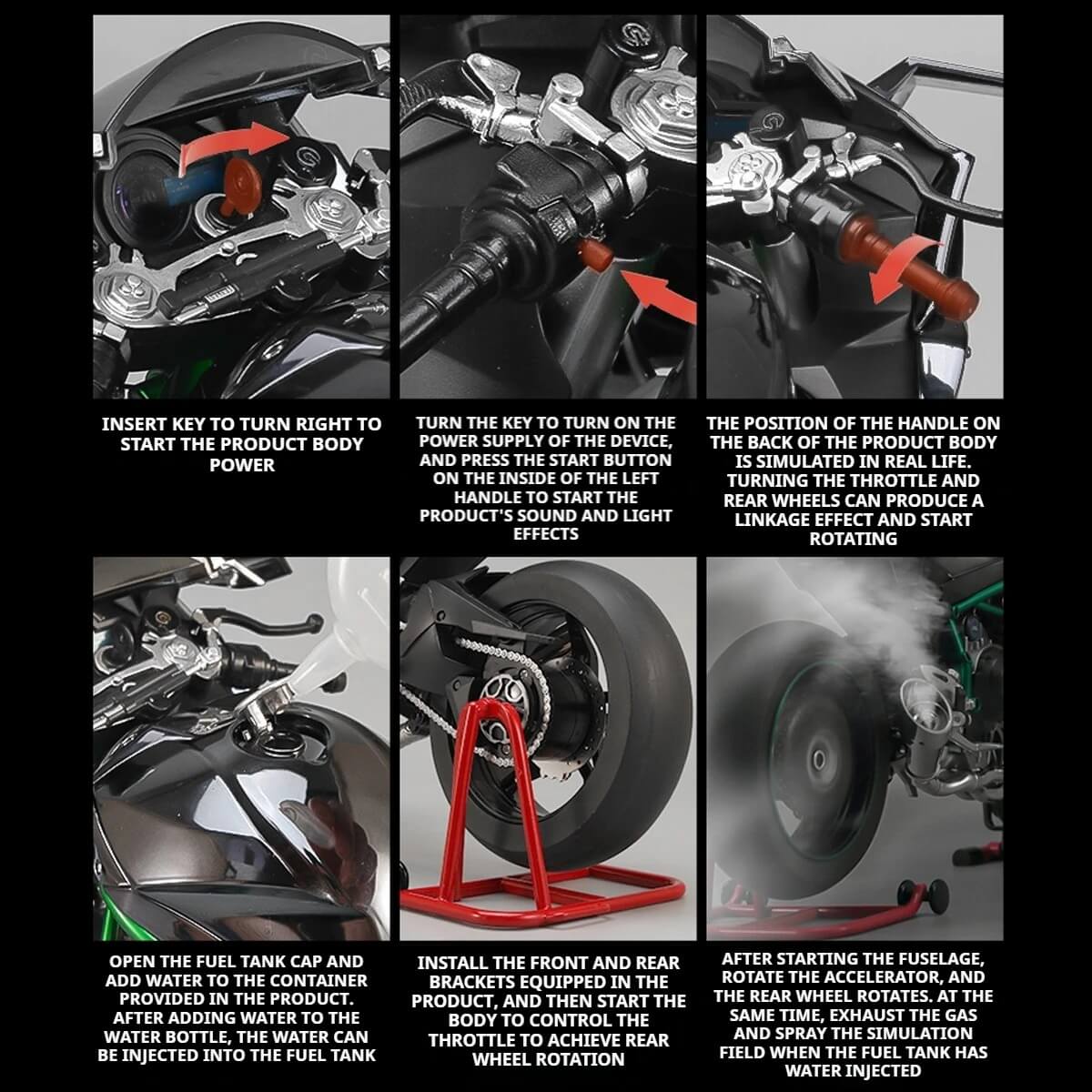 INSERT KEY TO TURN RIGHT TO START THE PRODUCT BODY POWER

TURN THE KEY TO TURN ON THE POWER SUPPLY OF THE DEVICE, AND PRESS THE START BUTTON ON THE INSIDE OF THE LEFT HANDLE TO START THE PRODUCT'S SOUND AND LIGHT EFFECTS

THE POSITION OF THE HANDLE ON THE BACK OF THE PRODUCT BODY IS SIMULATED IN REAL LIFE. TURNING THE THROTTLE AND REAR WHEELS CAN PRODUCE A LINKAGE EFFECT AND START ROTATING

OPEN THE FUEL TANK CAP AND ADD WATER TO THE CONTAINER PROVIDED IN THE PRODUCT. AFTER ADDING WATER TO THE WATER BOTTLE, THE WATER CAN BE INJECTED INTO THE FUEL TANK

INSTALL THE FRONT AND REAR BRACKETS EQUIPPED IN THE PRODUCT, AND THEN START THE BODY TO CONTROL THE THROTTLE TO ACHIEVE REAR WHEEL ROTATION

AFTER STARTING THE FUSELAGE, ROTATE THE ACCELERATOR, AND THE REAR WHEEL ROTATES. AT THE SAME TIME, EXHAUST THE GAS AND SPRAY THE SIMULATION FIELD WHEN THE FUEL TANK HAS WATER INJECTED